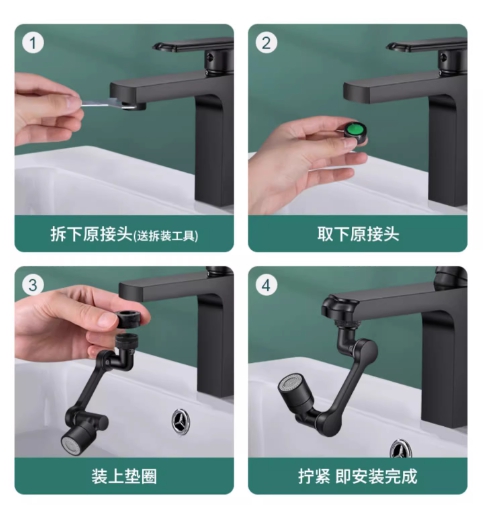 1

拆下原接头(送拆装工具)

2

取下原接头

3

装上垫圈

4

拧紧 即安装完成